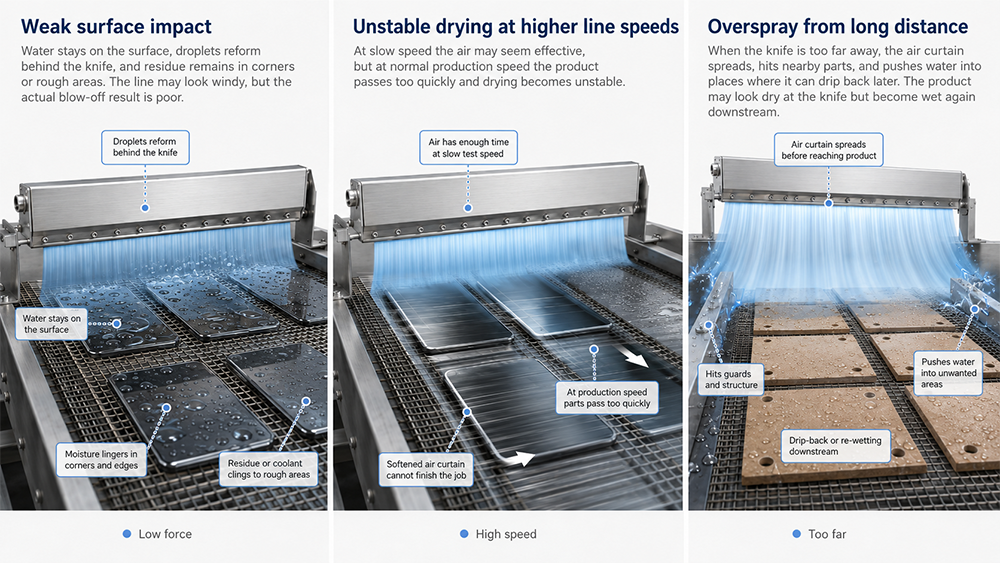 Weak surface impact

Water stays on the surface, droplets reform behind the knife, and residue remains in corners or rough areas. The line may look windy, but the actual blow-off result is poor.

Droplets reform behind the knife

Water stays on the surface

Moisture lingers in corners and edges

Residue or coolant clings to rough areas

Low force

Unstable drying at higher line speeds

At slow speed the air may seem effective, but at normal production speed the product passes too quickly and drying becomes unstable.

Air has enough time at slow test speed

At production speed parts pass too quickly

Softened air curtain cannot finish the job

High speed

Overspray from long distance

When the knife is too far away, the air curtain spreads, hits nearby parts, and pushes water into places where it can drip back later. The product may look dry at the knife but become wet again downstream.

Air curtain spreads before reaching product

Hits guards and structure

Pushes water into unwanted areas

Drip-back or re-wetting downstream

Too far