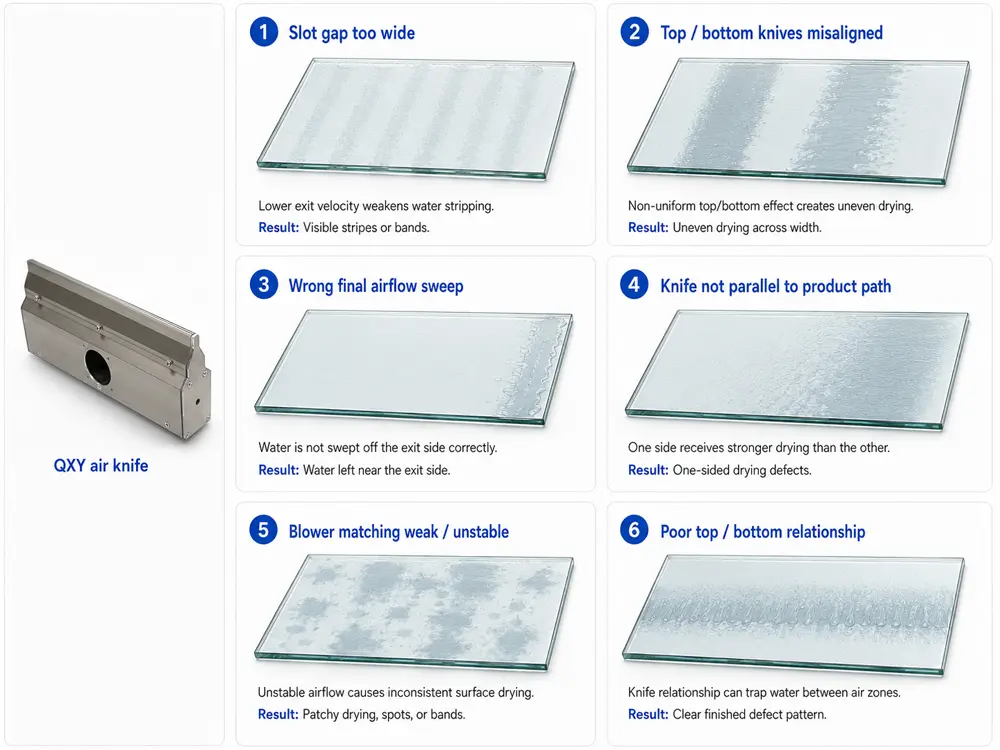 QXY air knife

1 Slot gap too wide

Lower exit velocity weakens water stripping.
Result: Visible stripes or bands.

2 Top / bottom knives misaligned

Non-uniform top/bottom effect creates uneven drying.
Result: Uneven drying across width.

3 Wrong final airflow sweep

Water is not swept off the exit side correctly.
Result: Water left near the exit side.

4 Knife not parallel to product path

One side receives stronger drying than the other.
Result: One-sided drying defects.

5 Blower matching weak / unstable

Unstable airflow causes inconsistent surface drying.
Result: Patchy drying, spots, or bands.

6 Poor top / bottom relationship

Knife relationship can trap water between air zones.
Result: Clear finished defect pattern.